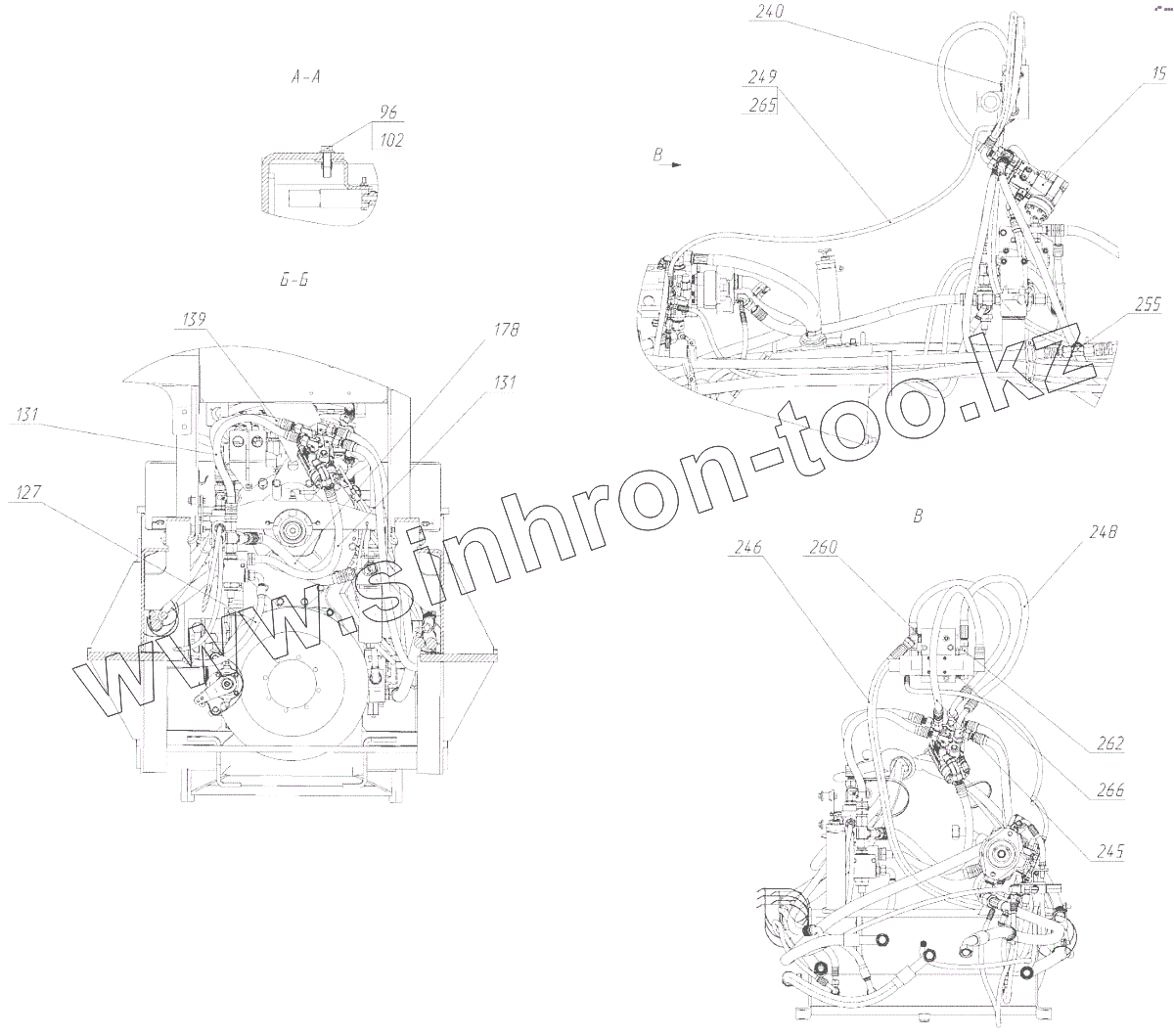 А-А

96
102

Б-Б

139
178
131
131
127

240
249
265
15
В
255

www.sinhron-too.kz

В

246
260
248
262
266
245