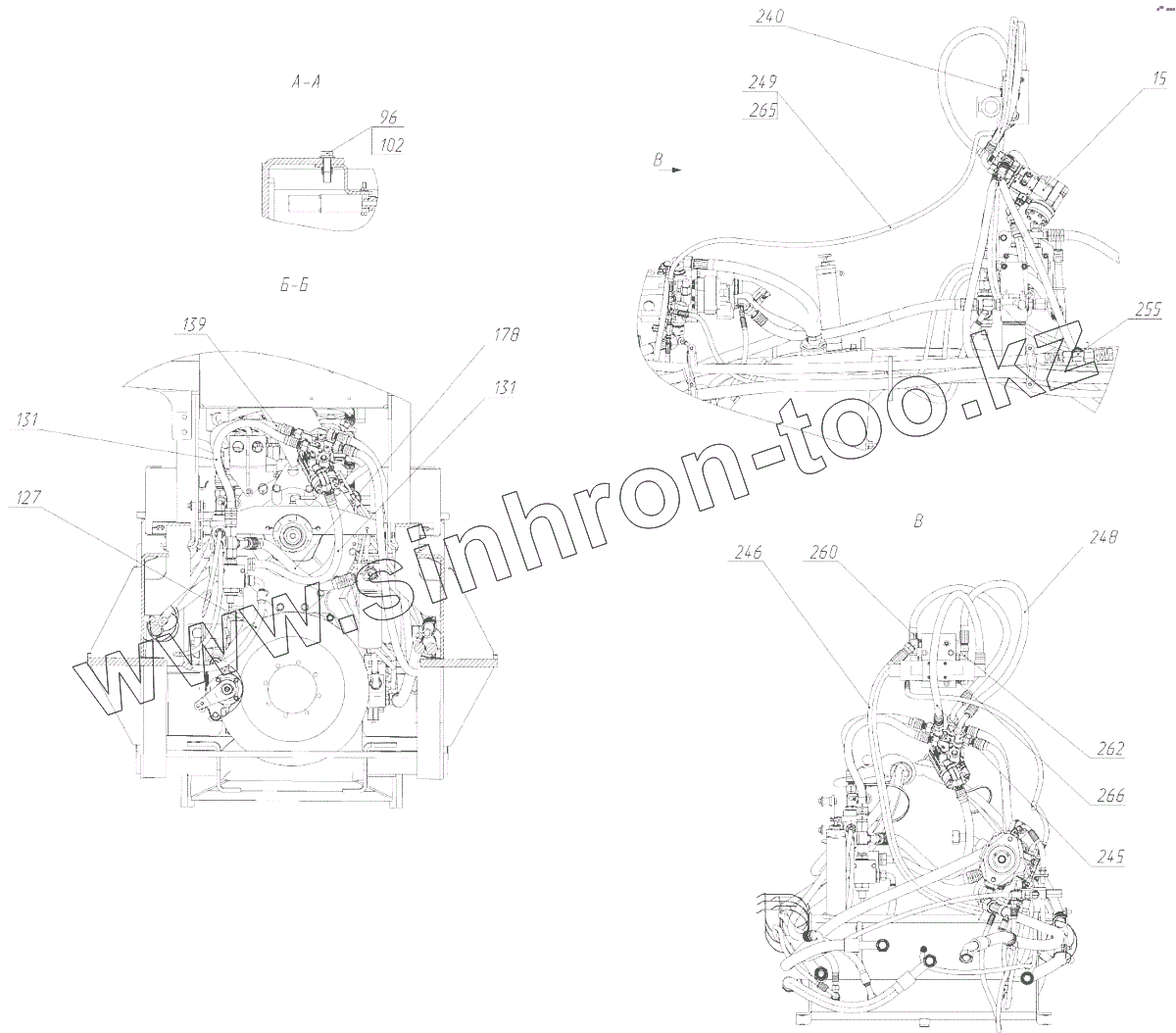 А-А
96
102
Б-Б
139
178
131
131
127
240
249
265
15
В
255
www.sinhron-too.kz
В
246
260
248
262
266
245