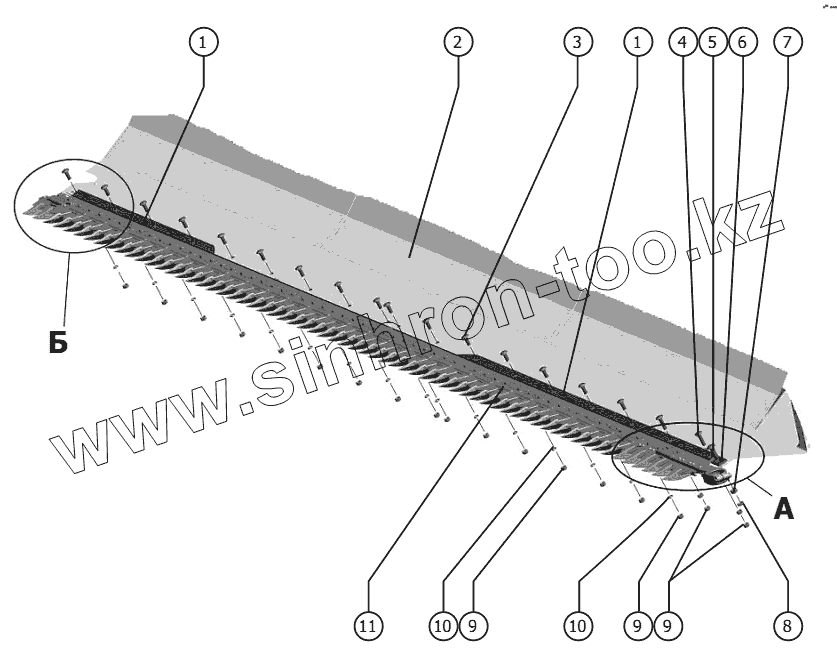 1
2
3
1
4
5
6
7
Б
www.sinhron-too.kz
А
11
10
9
10
9
9
8