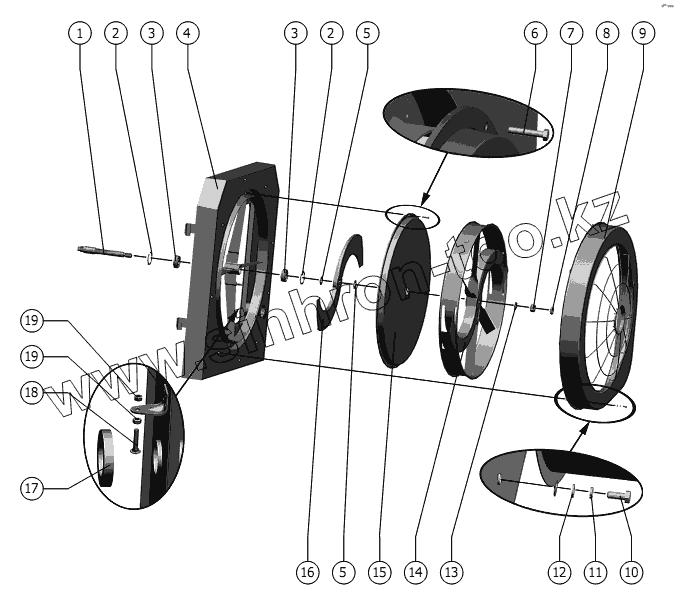 1 2 3 4 3 2 5 6 7 8 9

www.sinhron-too.kz

19
19
18
17

16 5 15 14 13 12 11 10