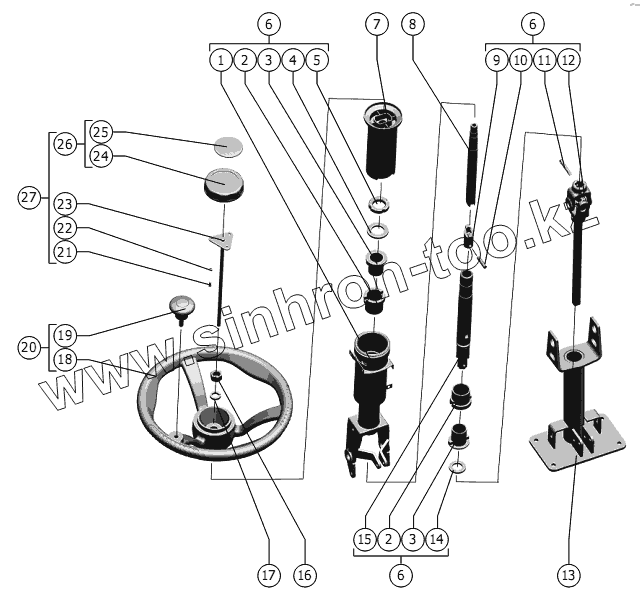 6
1 2 3 4 5
7
8
6
9 10 11 12
26 25
24
27
23
22
21
20 19
18
www.sinhron-too.kz
15 2 3 14
6
17
16
13