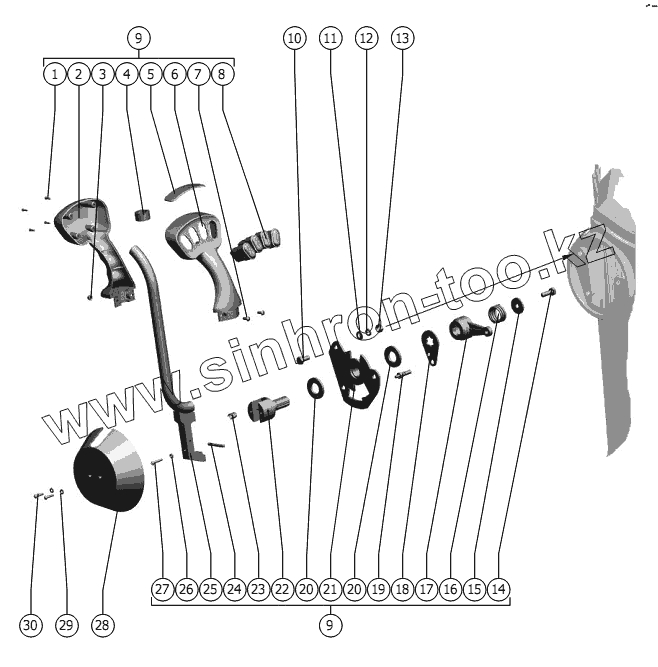 9
1 2 3 4 5 6 7 8
10 11 12 13
www.sinhron-too.kz
27 26 25 24 23 22 20 21 20 19 18 17 16 15 14
9
30 29 28