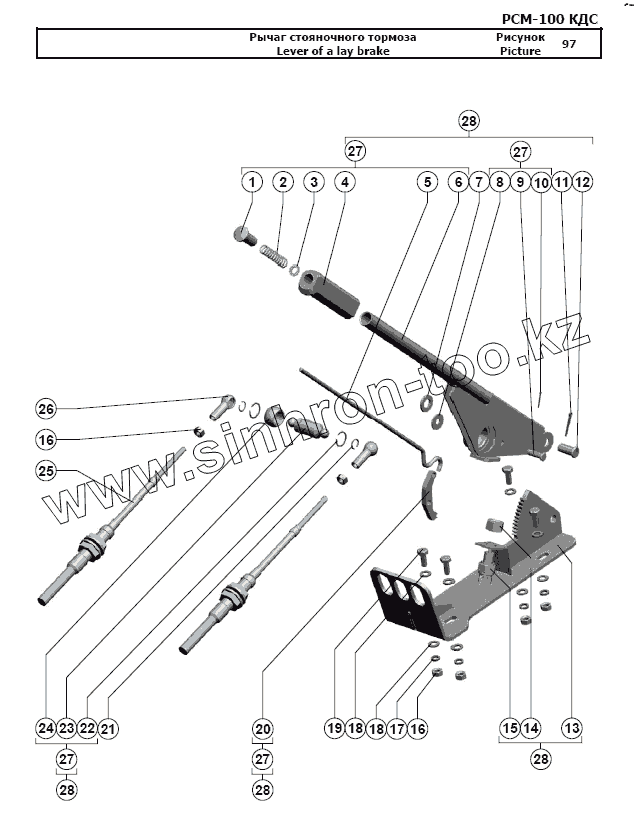 РСМ-100 КДС

| Рычаг стояночного тормоза Lever of a lay brake | Рисунок Picture | 97 |
|---|---|---|

28

27 27

1 2 3 4 5 6 7 8 9 10 11 12

26

16

25

www.sinhron-too.kz

24 23 22 21

27

28

20

27

28

19 18 18 17 16

15 14 13

28