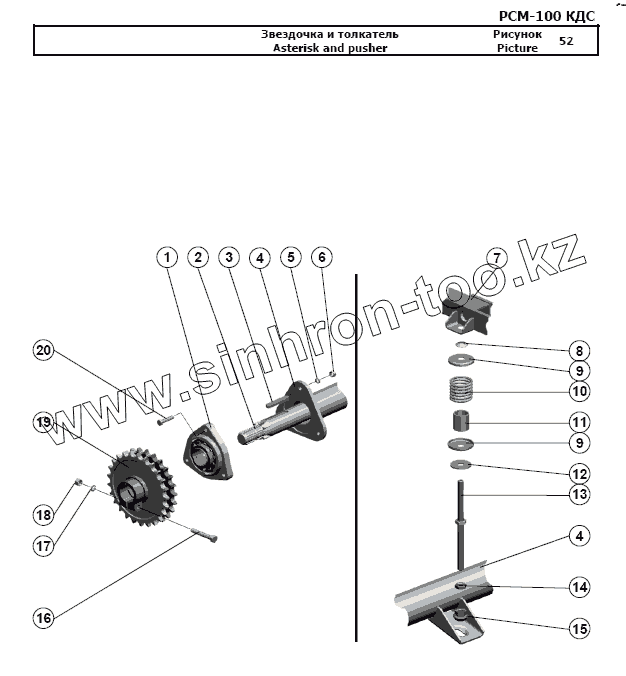 РСМ-100 КДС

| Звездочка и толкатель Asterisk and pusher | Рисунок Picture | 52 |
|---|---|---|

www.sinhron-too.kz

1 2 3 4 5 6 7 8 9 10 11 9 12 13 4 14 15 20 19 18 17 16