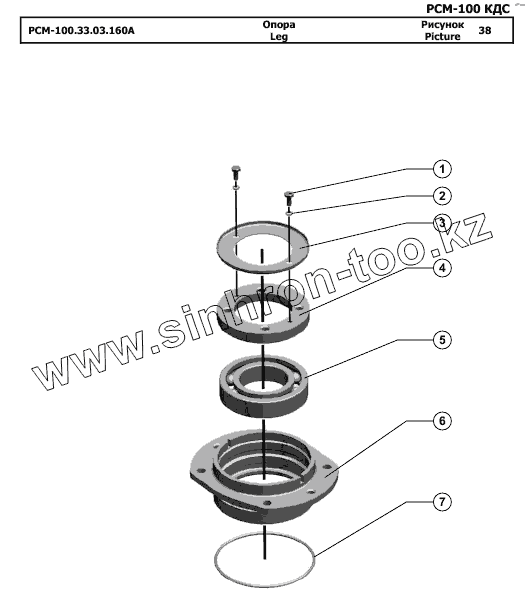 РСМ-100 КДС

| РСМ-100.33.03.160А | Опора Leg | Рисунок Picture | 38 |
|---|---|---|---|

1
2
3
4
5
6
7

www.sinhron-too.kz