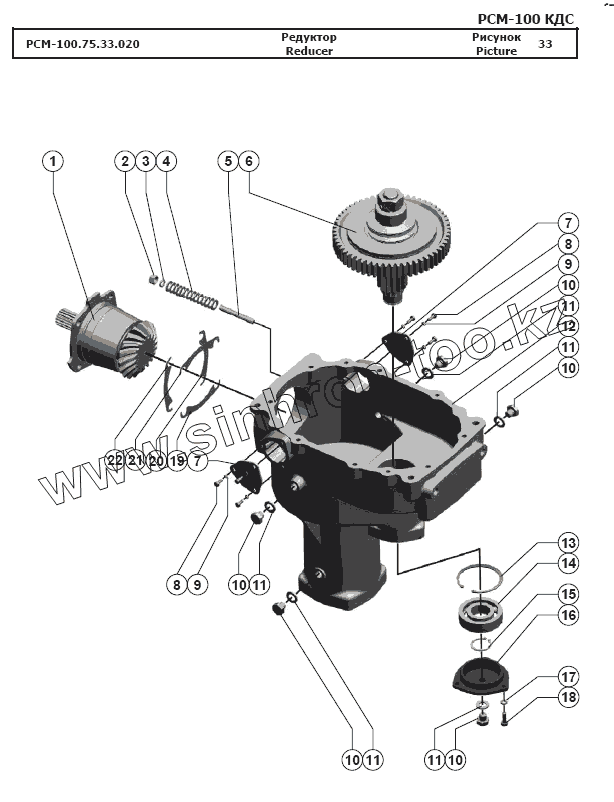 РСМ-100 КДС

| РСМ-100.75.33.020 | Редуктор Reducer | Рисунок Picture | 33 |
|---|---|---|---|

1 2 3 4 5 6
7
8
9
10
11
12
11
10
22 21 20 19 7
8 9
10 11
13
14
15
16
17
18
10 11
11 10

www.sinhro-too.kz