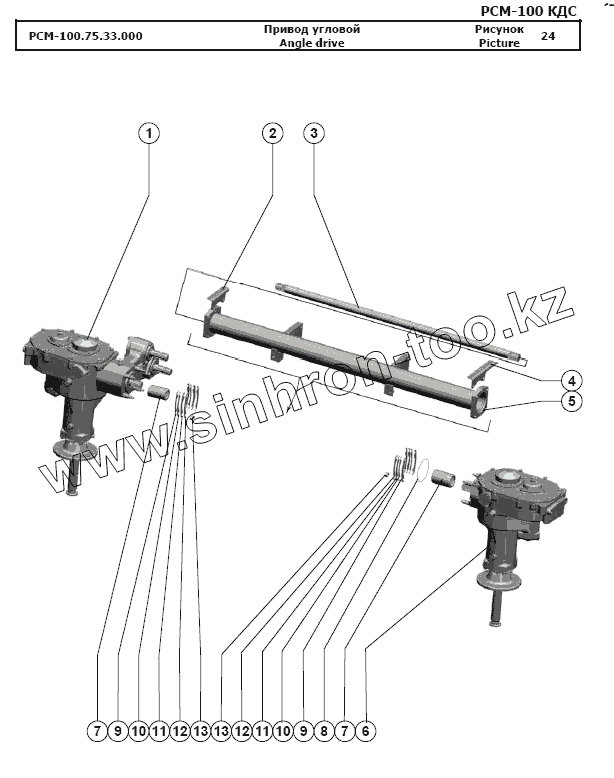 РСМ-100 КДС

| РСМ-100.75.33.000 | Привод угловой Angle drive | Рисунок Picture | 24 |
|---|---|---|---|

1 2 3 4 5

www.sinhron-too.kz

7 9 10 11 12 13 13 12 11 10 9 8 7 6