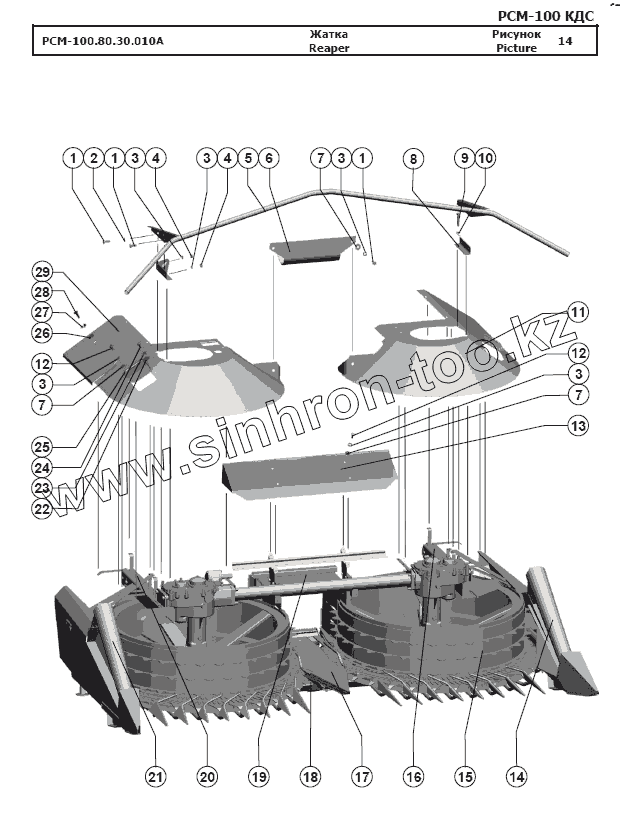 РСМ-100 КДС

| РСМ-100.80.30.010А | Жатка Reaper | Рисунок Picture | 14 |
|---|---|---|---|

1 2 1 3 4 3 4 5 6 7 3 1 8 9 10

29
28
27
26
12
3
7
25
24
23
22

11
12
3
7
13

www.sinhron-too.kz

21 20 19 18 17 16 15 14