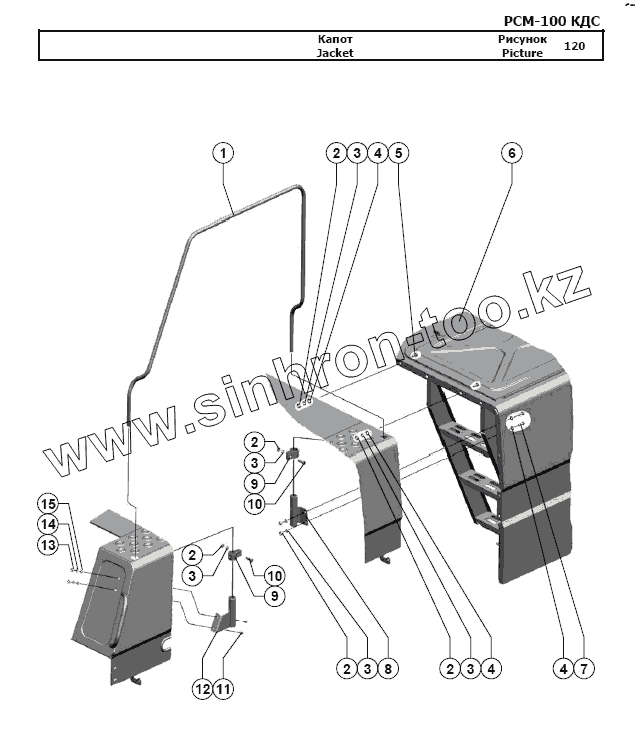 РСМ-100 КДС

| Капот Jacket | Рисунок Picture | 120 |
|---|---|---|

www.sinhron-too.kz

1
2 3 4 5
6
2
3
9
10
15
14
13
2
3
10
9
12 11
2 3 8
2 3 4
4 7