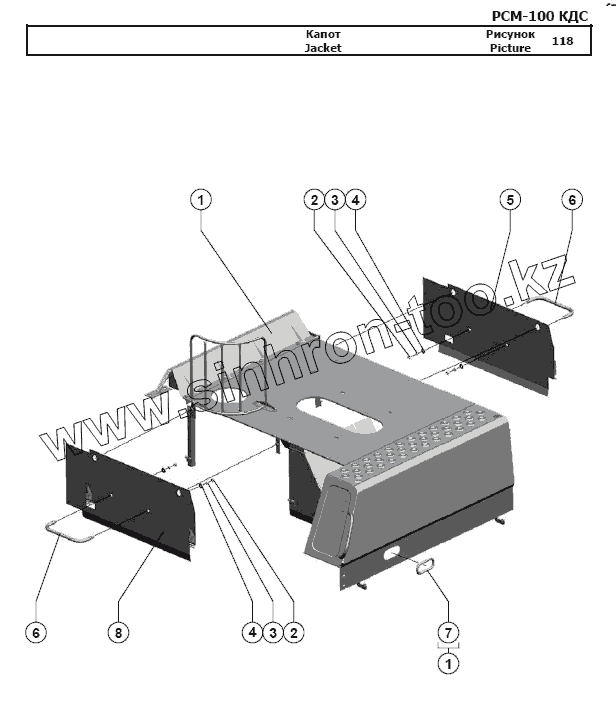 РСМ-100 КДС

| Капот Jacket | Рисунок Picture | 118 |
|---|---|---|

1
2 3 4
5
6
www.sinhron-too.kz
6
8
4 3 2
7
1