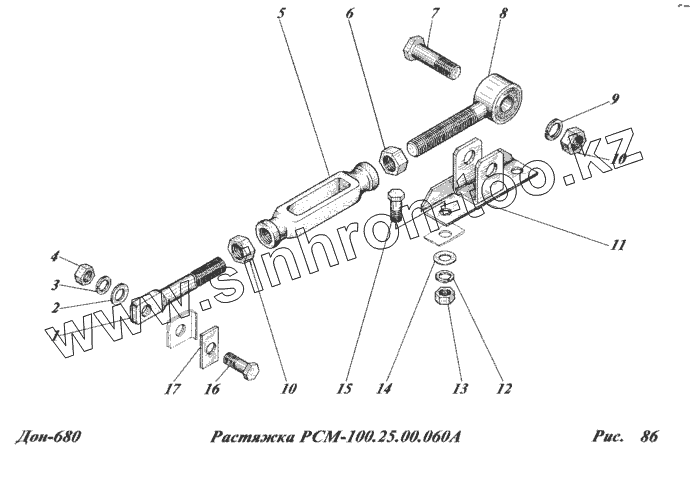 5
6
7
8
9
10
11
4
3
2
1
17
16
10
15
14
13
12
www.sinhron-too.kz

Дон-680 Растяжка РСМ-100.25.00.060А Рис. 86