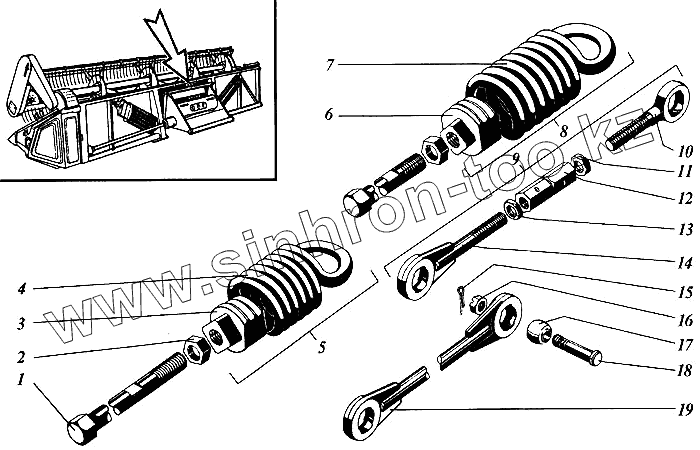 7
6
8
9
10
11
12
13
14
15
16
17
18
19
4
3
2
1
5
www.sinhron-too.kz