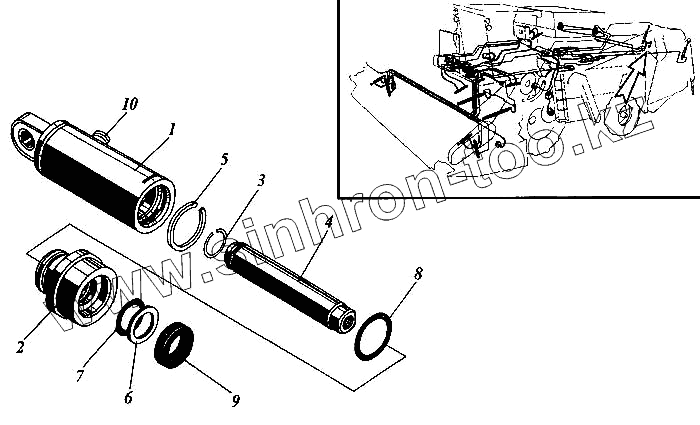 10
1
5
3
4
8
2
7
6
9
www.sinhron-too.kz