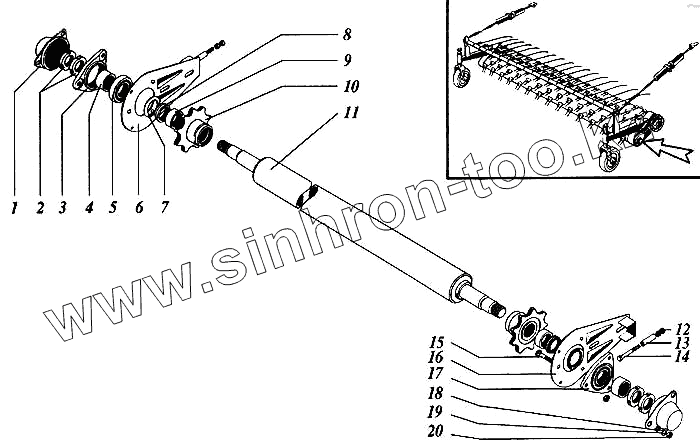 8
9
10
11
1 2 3 4 5 6 7
www.sinhron-too.k
12
13
14
15
16
17
18
19
20