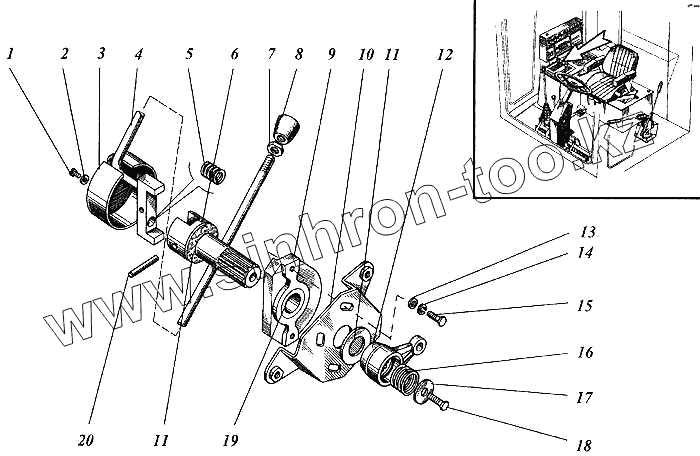 1 2 3 4 5 6 7 8 9 10 11 12

13
14
15
16
17
18

20 11 19

www.sinhron-too.kz