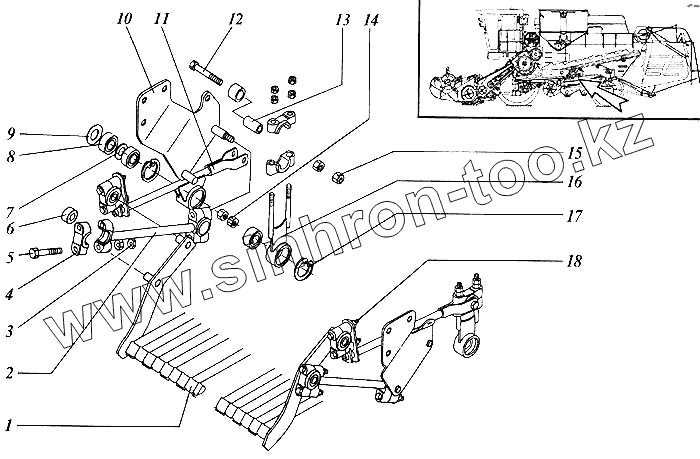 10
11
12
13
14
9
8
7
6
5
4
3
2
1
15
16
17
18
www.sinhron-too.kz