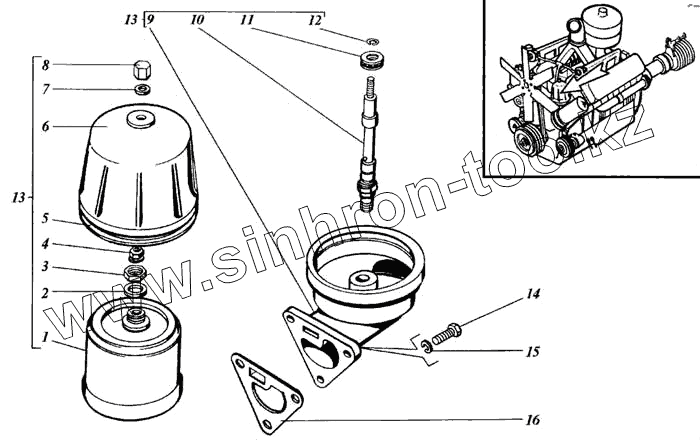 13 9 10 11 12
8
7
6
13
5
4
3
2
1
14
15
16
www.sinhron-too.kz