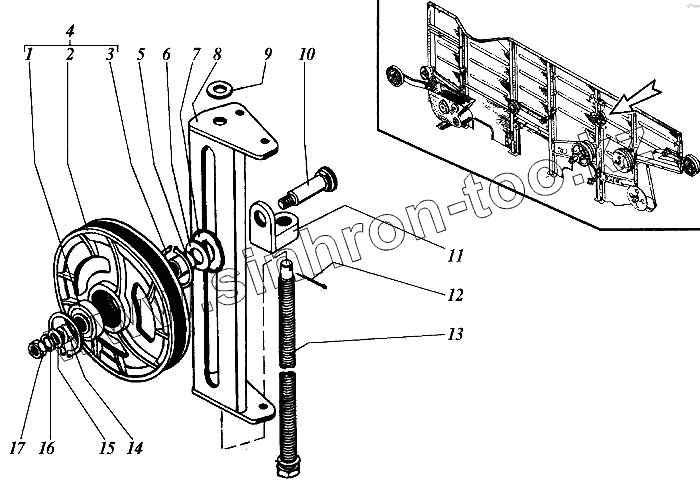 4
1 2 3 5 6 7 8 9 10
11
12
13
17 16 15 14
.sinhron-too.