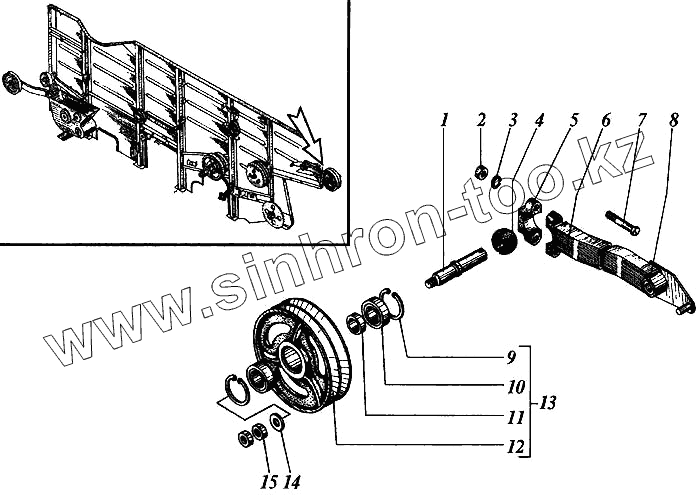 www.sinhron-too.kz

1 2 3 4 5 6 7 8

9
10
11
12
13

15 14