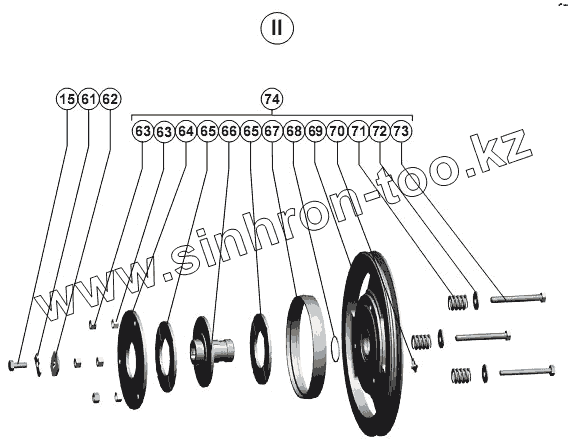 II

15 61 62

74

63 63 64 65 66 65 67 68 69 70 71 72 73

www.sinhron-too.kz