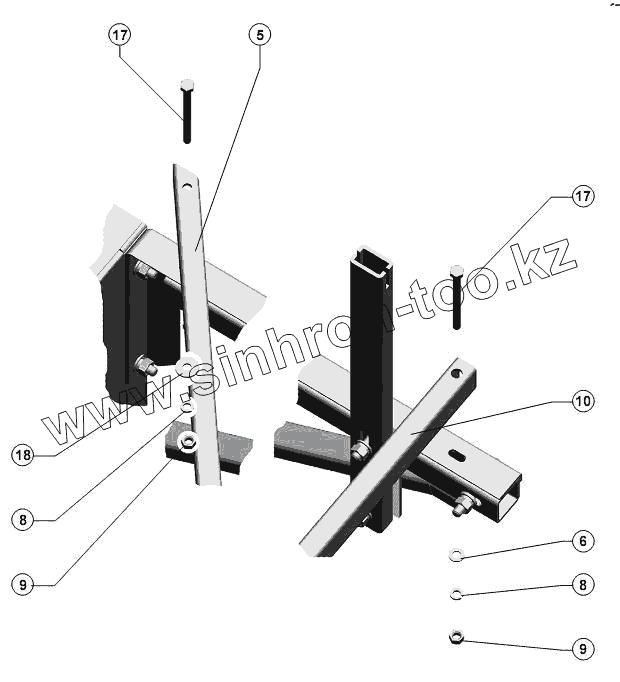 17
5
17
www.sinhron-too.kz
10
18
8
9
6
8
9