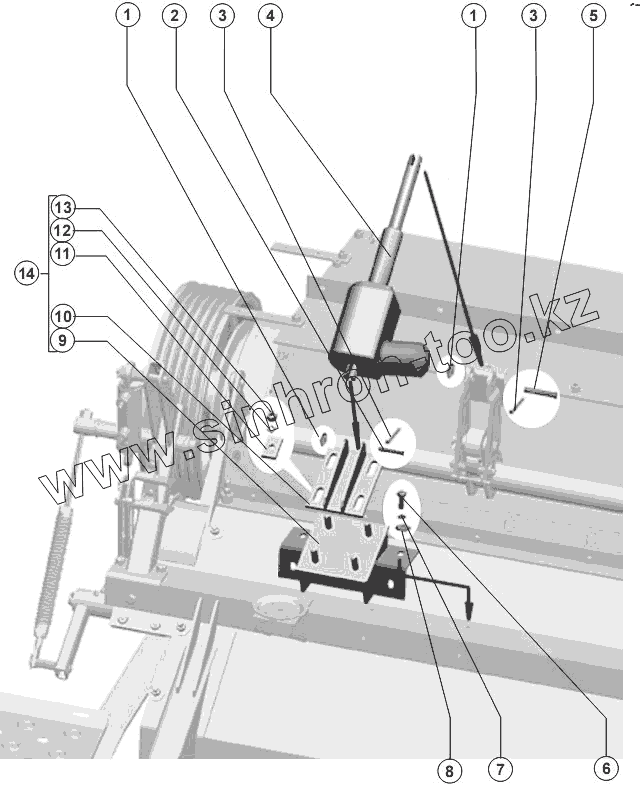 1
2
3
4
1
3
5
13
12
11
14
10
9
www.sinhron-too.kz
8
7
6