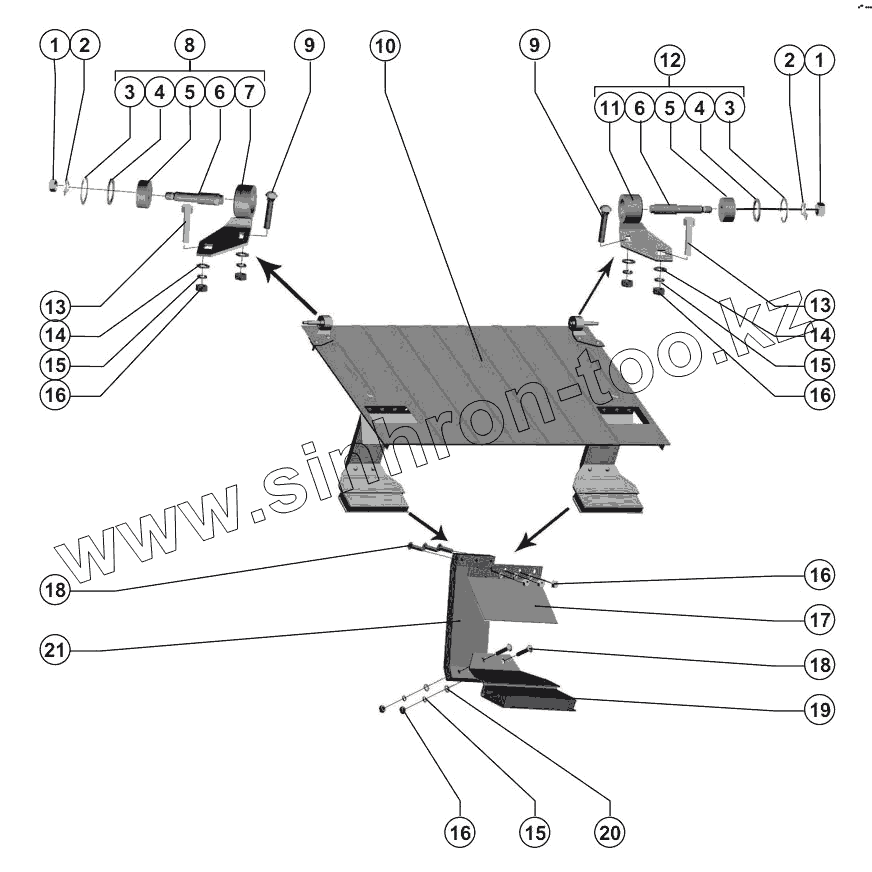 1 2 8 3 4 5 6 7 9 10 9 12 11 6 5 4 3 2 1

13 14 15 16

13 14 15 16

www.sinhron-too.kz

18 21 16 17 18 19

16 15 20