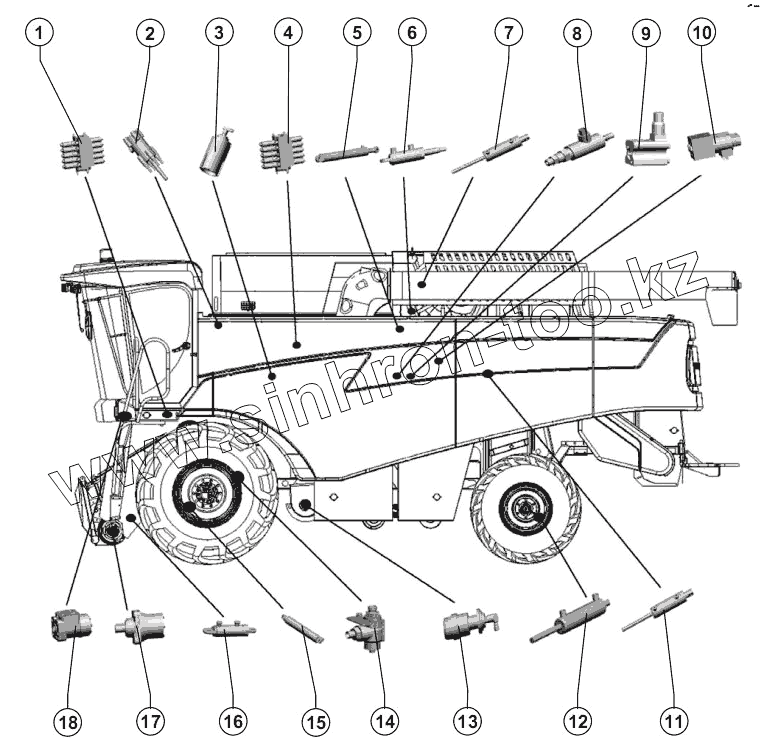 1 2 3 4 5 6 7 8 9 10

www.sinhron-too.kz

18 17 16 15 14 13 12 11