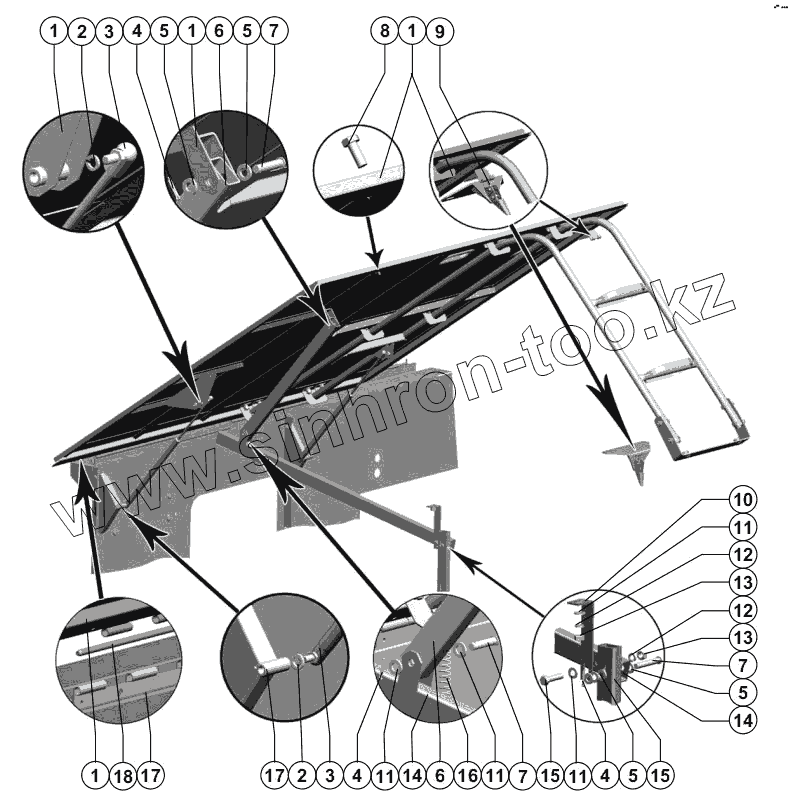 1 2 3 4 5 1 6 5 7
8 1 9
www.sinhron-too.kz
10
11
12
13
12
13
7
5
14
1 18 17
17 2 3 4 11 14 6 16 11 7 15 11 4 5 15