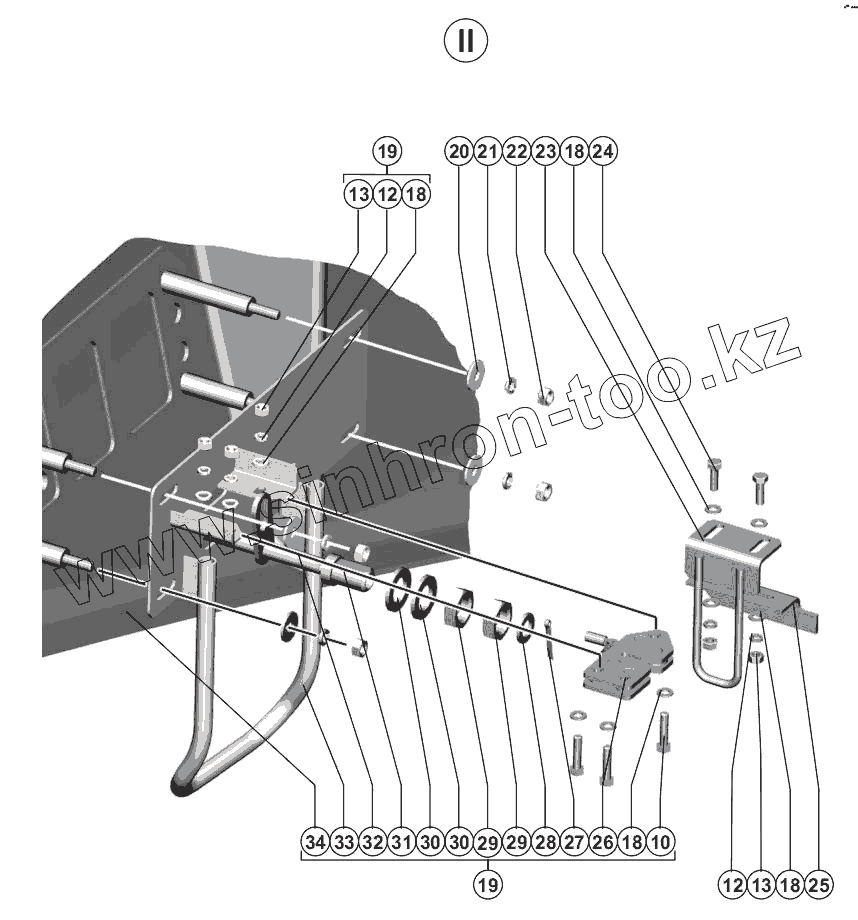 II

19

13 12 18

20 21 22 23 18 24

www.sinhron-too.kz

34 33 32 31 30 30 29 29 28 27 26 18 10

19

12 13 18 25