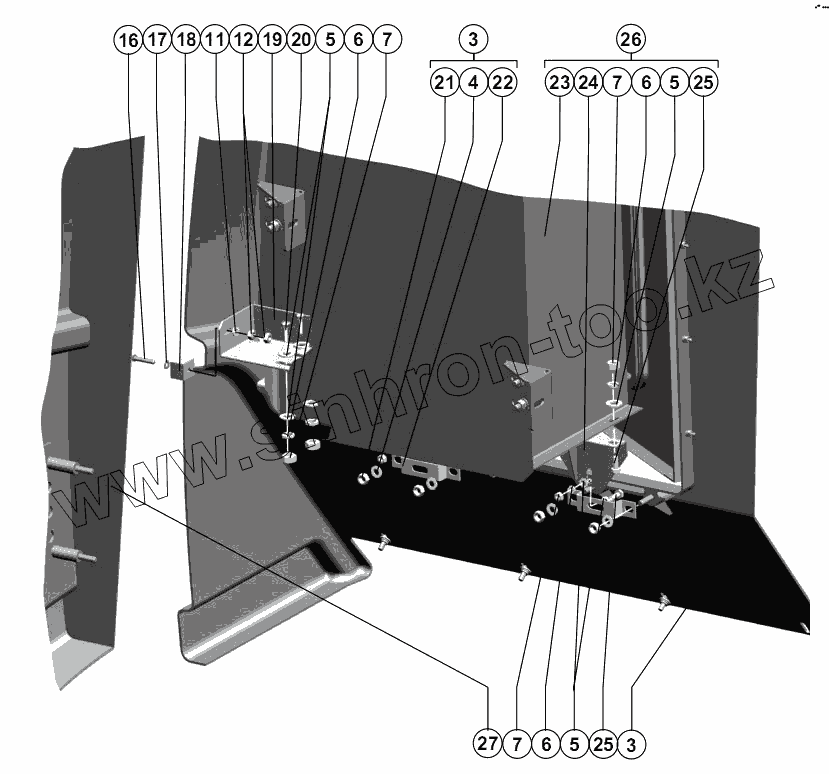 16 17 18 11 12 19 20 5 6 7

3

21 4 22

26

23 24 7 6 5 25

www.sinhron-too.kz

27 7 6 5 25 3