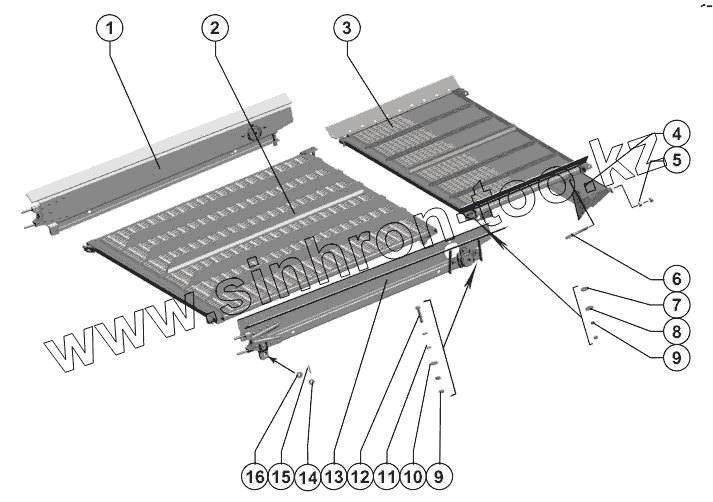 1
2
3
4
5
6
7
8
9
www.sinhron-too.kz
16 15 14 13 12 11 10 9