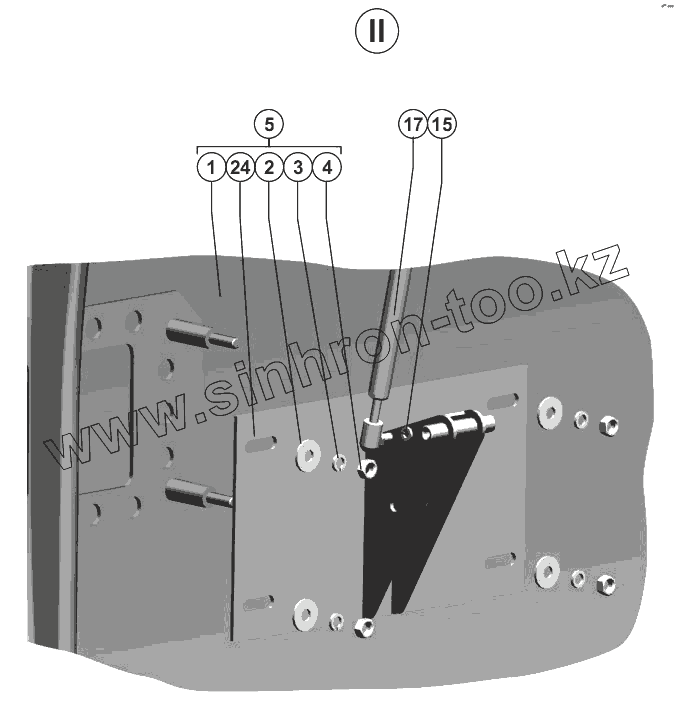 II

5

1 24 2 3 4

17 15

www.sinhron-too.kz