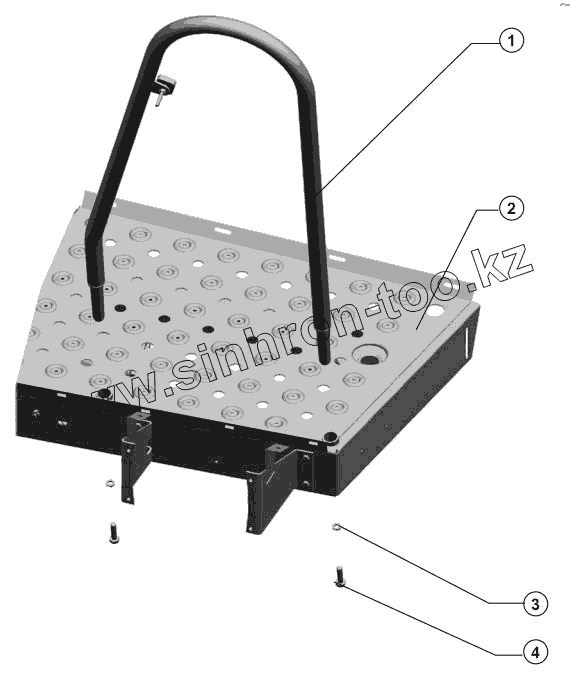 1
2
www.sinhron-too.kz
3
4