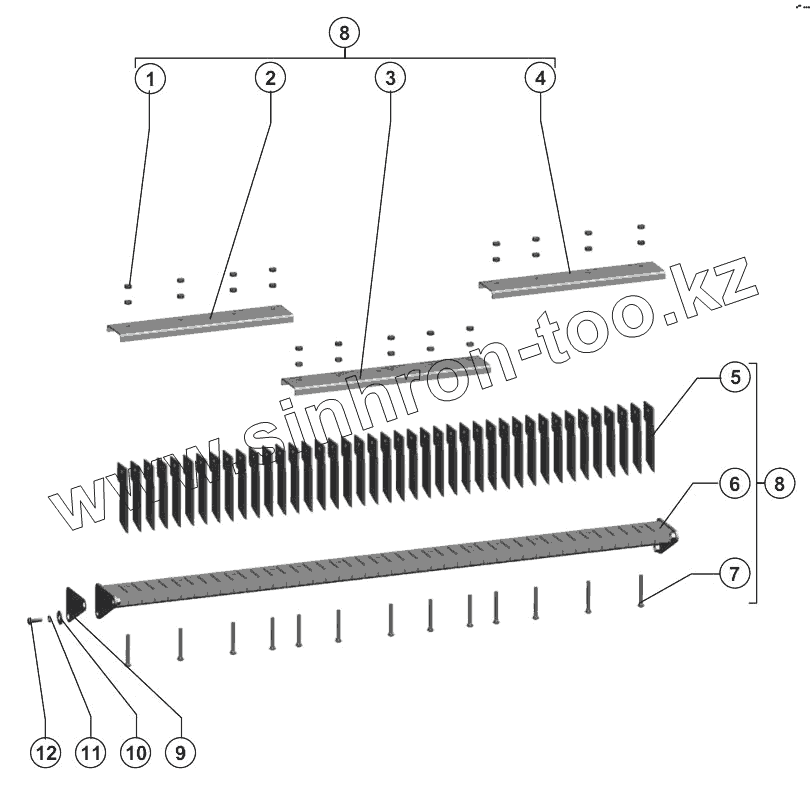 8
1
2
3
4
www.sinhron-too.kz
5
6
8
7
12
11
10
9