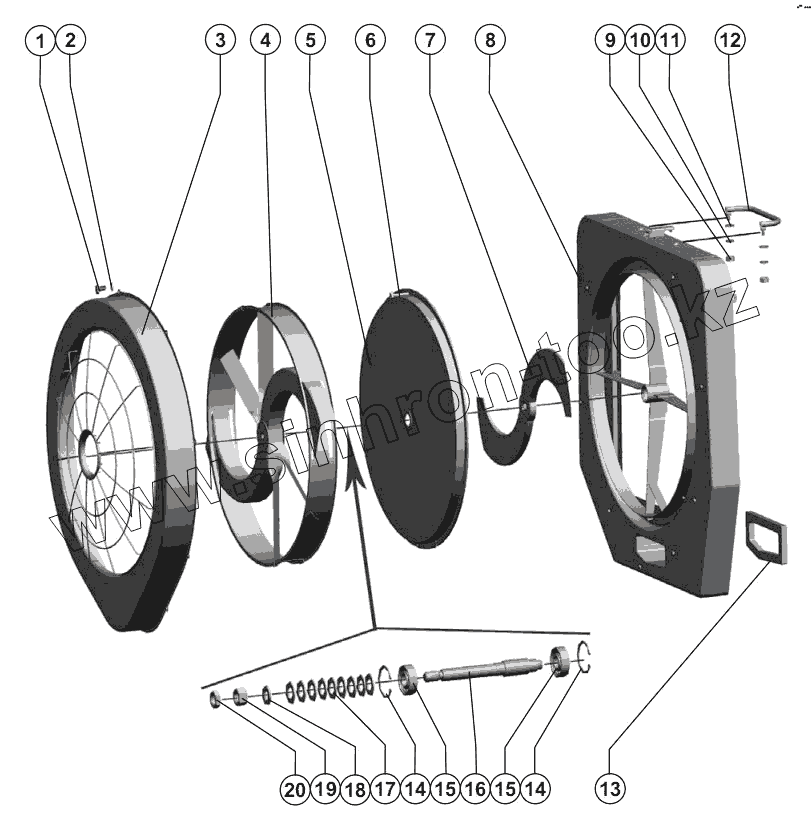 1 2 3 4 5 6 7 8 9 10 11 12

www.sinhron-too.kz

20 19 18 17 14 15 16 15 14 13