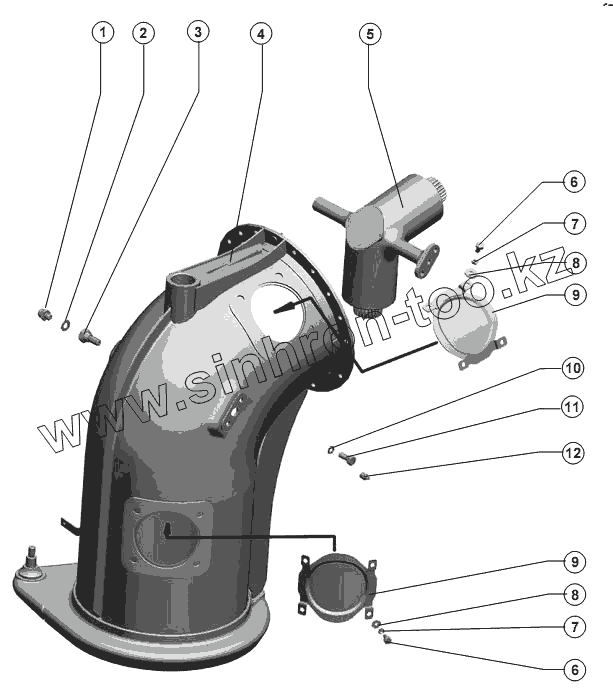 1
2
3
4
5
6
7
8
9
10
11
12
9
8
7
6
www.sinhron-too.kz