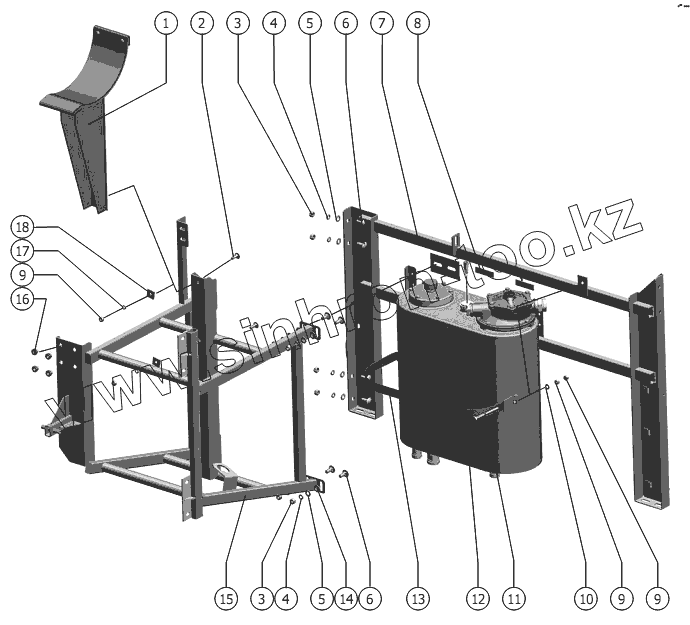 1 2 3 4 5 6 7 8

18
17
9
16

www.sinhron-too.kz

15 3 4 5 14 6 13 12 11 10 9 9