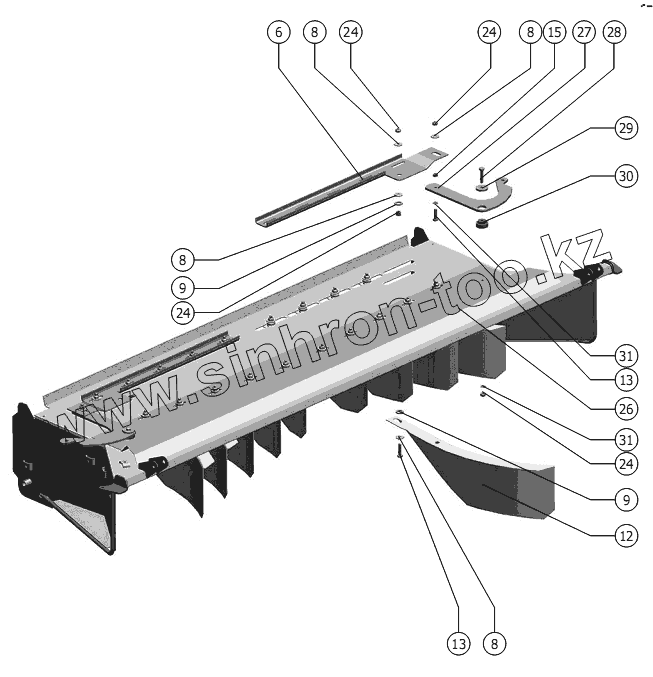 6
8
24
24
8
15
27
28
29
30
8
9
24
www.sinhron-too.kz
31
13
26
31
24
9
12
13
8