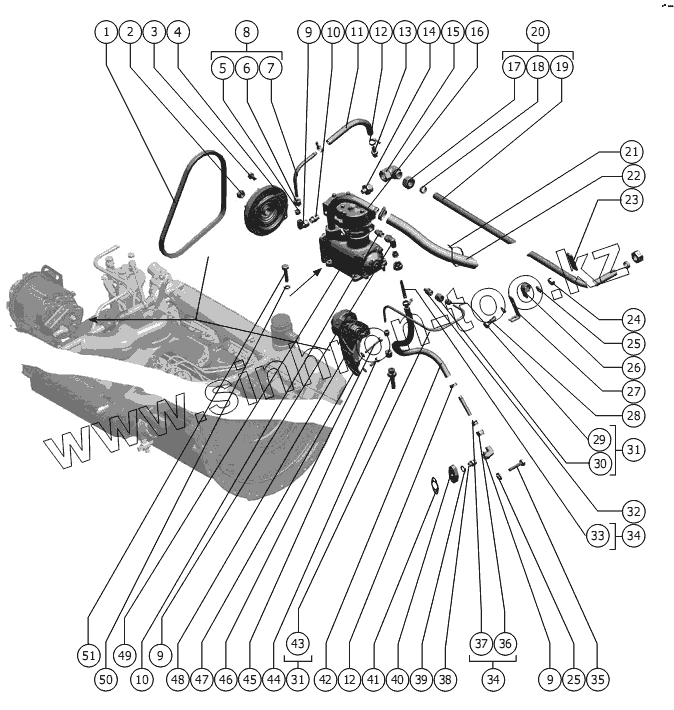 1 2 3 4 8 5 6 7 9 10 11 12 13 14 15 16 20 17 18 19

21
22
23
24
25
26
27
28
29 30 31
32
33 34

www.sinhron-too.kz

51 50 49 10 9 48 47 46 45 44 43 31 42 12 41 40 39 38 37 36 34 9 25 35