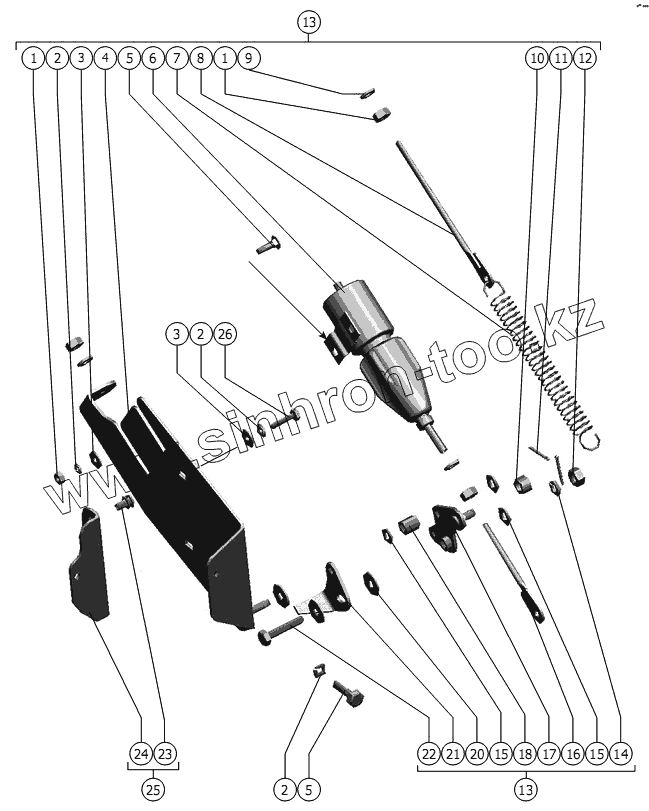 13

1 2 3 4 5 6 7 8 1 9

10 11 12

3 2 26

www.sinhron-too.kz

24 23

25

2 5

22 21 20 15 18 17 16 15 14

13