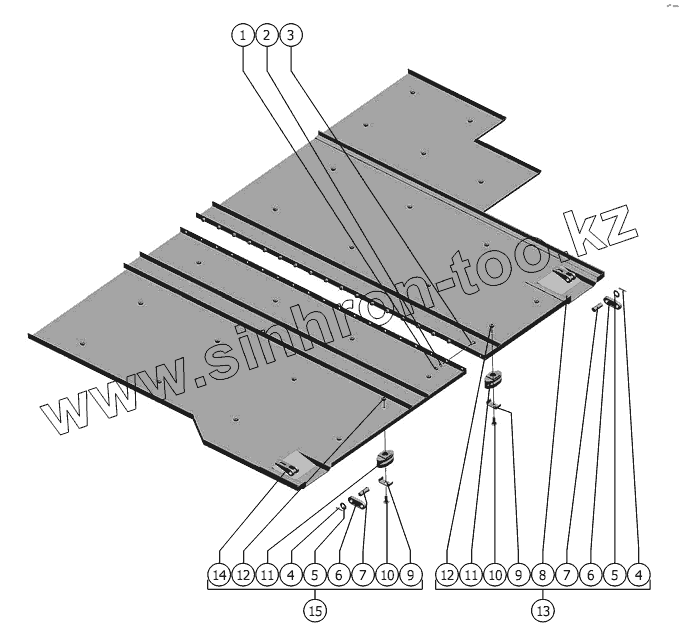 1 2 3

www.sinhron-too.kz

14 12 11 4 5 6 7 10 9

15

12 11 10 9 8 7 6 5 4

13