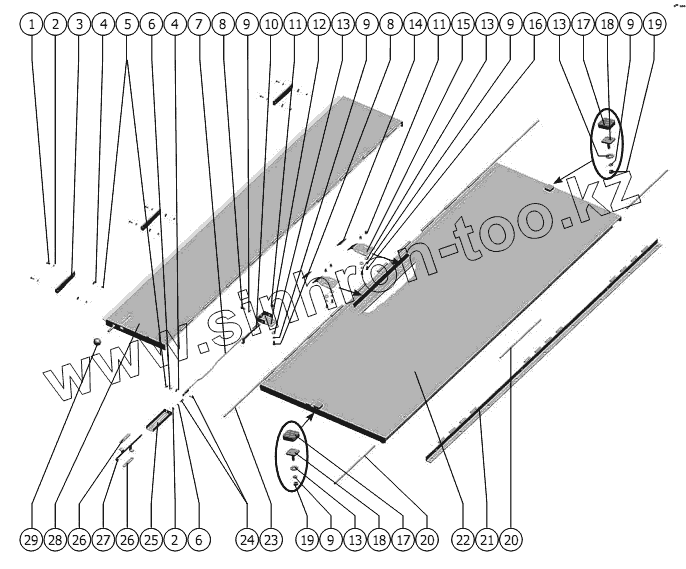 1 2 3 4 5 6 4 7 8 9 10 11 12 13 9 8 14 11 15 13 9 16 13 17 18 9 19

www.sinhron-too.kz

29 28 26 27 26 25 2 6 24 23 19 9 13 18 17 20 22 21 20