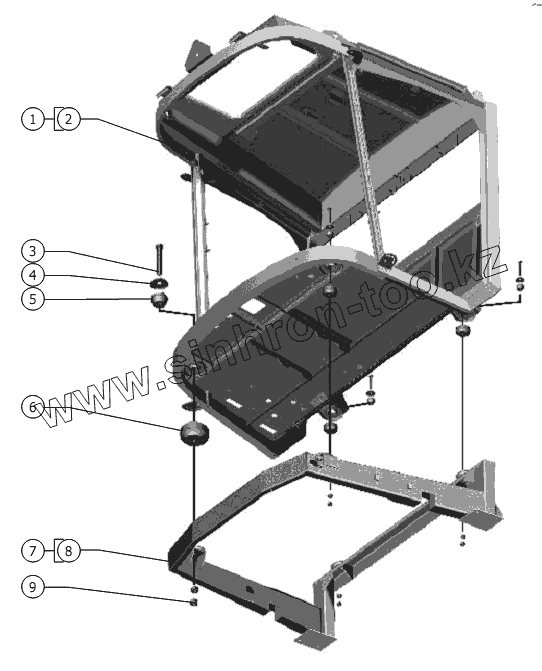 1
2
3
4
5
6
7
8
9
www.sinhron-too.kz