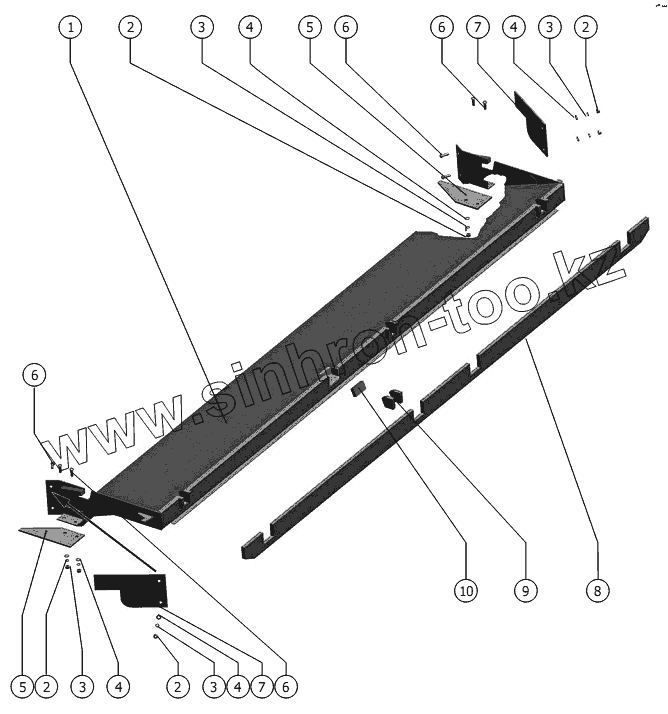 1 2 3 4 5 6 6 7 4 3 2

www.sinhron-too.kz

6

10 9 8

5 2 3 4 2 3 4 7 6