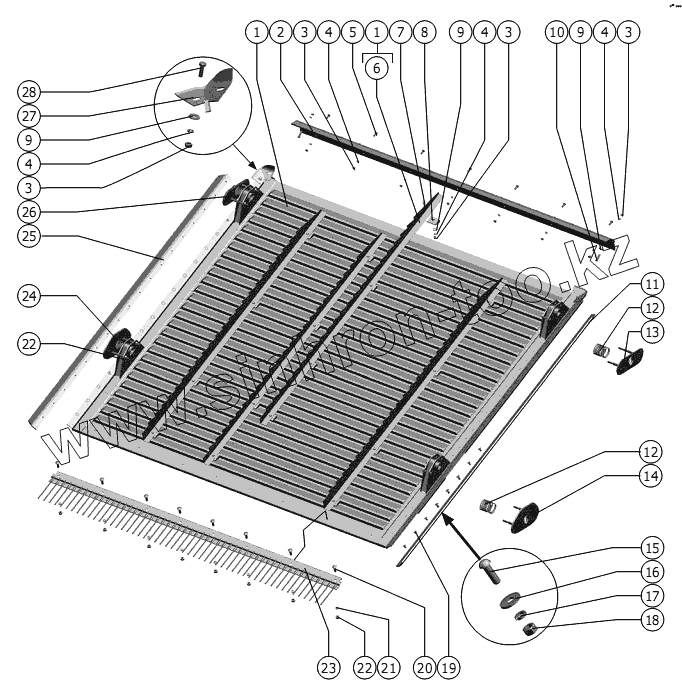 1 2 3 4 5 1 7 8 9 4 3 10 9 4 3
6
28
27
9
4
3
26
25
24
22
11
12
13
12
14
15
16
17
18
23 22 21 20 19
www.sinhron-too.kz