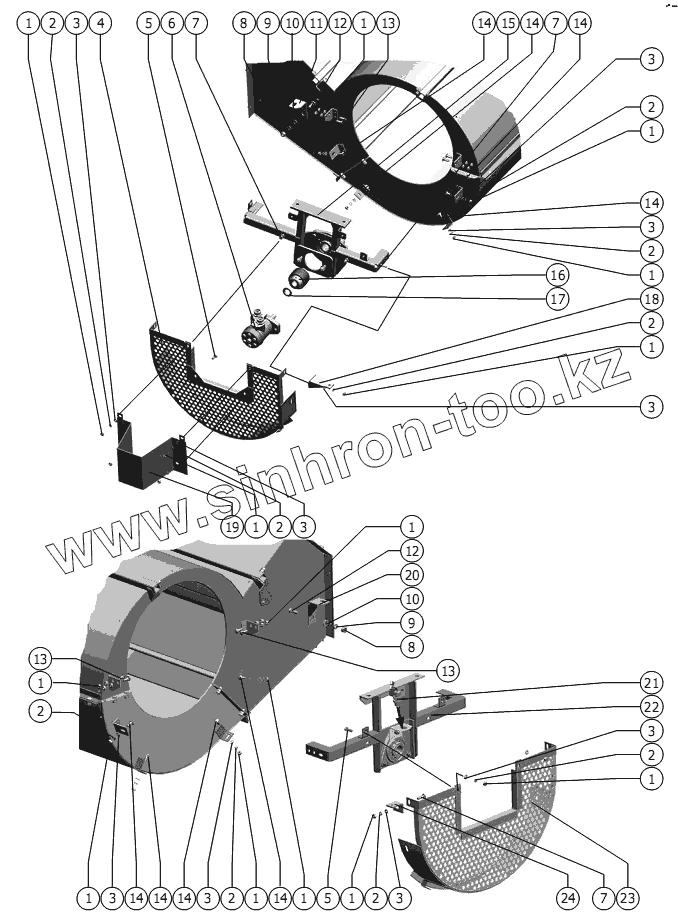 1 2 3 4 5 6 7 8 9 10 11 12 1 13 14 15 14 7 14
3
2
1
14
3
2
1
16
17
18
2
1
3
19 1 2 3
www.sinhron-too.kz
1
12
20
10
9
8
13
13
1
2
21
22
3
2
1
1 3 14 14 14 3 2 1 14 1 5 1 2 3 24 7 23