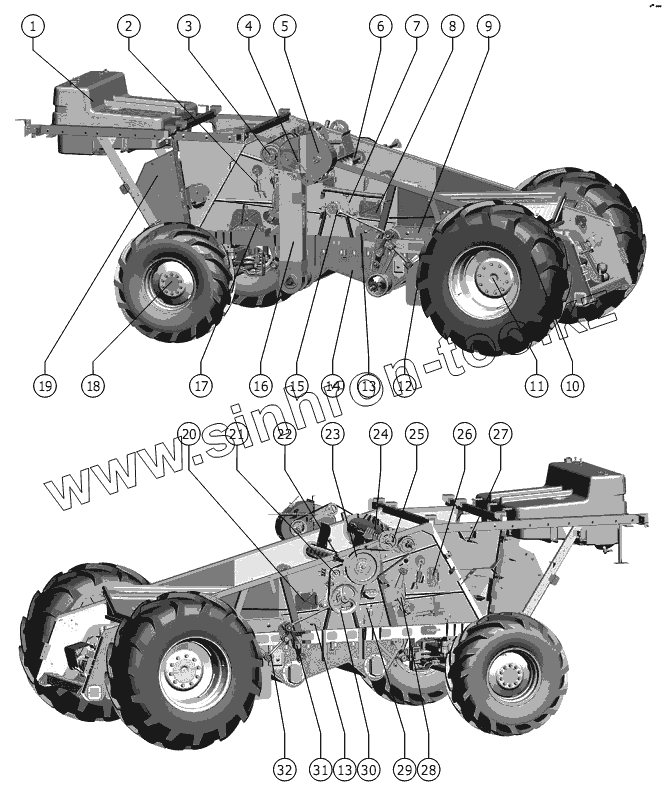 1 2 3 4 5 6 7 8 9

19 18 17 16 15 14 13 12 11 10

www.sinhron-too.kz

20 21 22 23 24 25 26 27

32 31 13 30 29 28