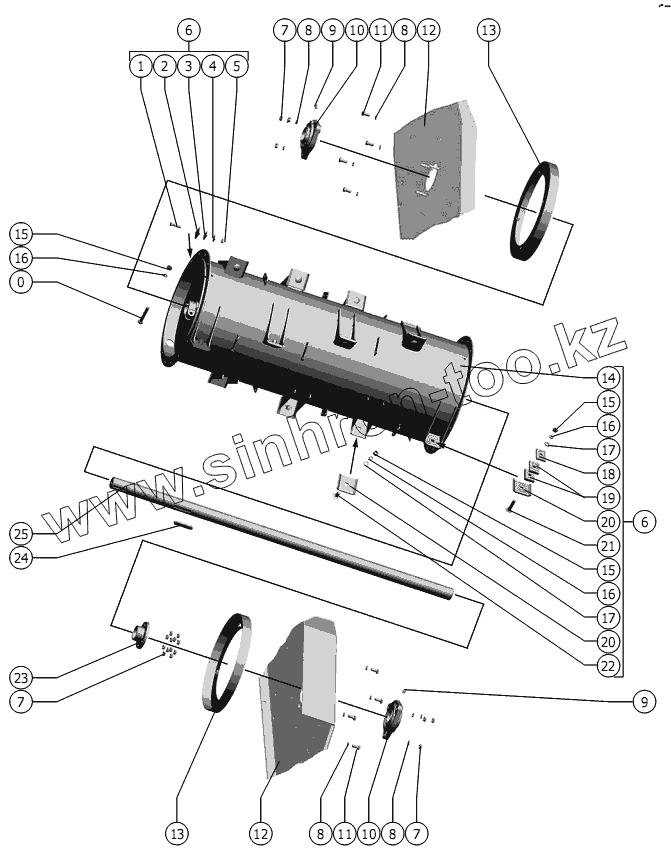 6
1 2 3 4 5
7 8 9 10 11 8 12
13
15
16
0
14
15
16
17
18
19
20
6
21
15
16
17
20
22
25
24
23
7
9
13
12
8 11 10 8 7
www.sinhron-too.kz