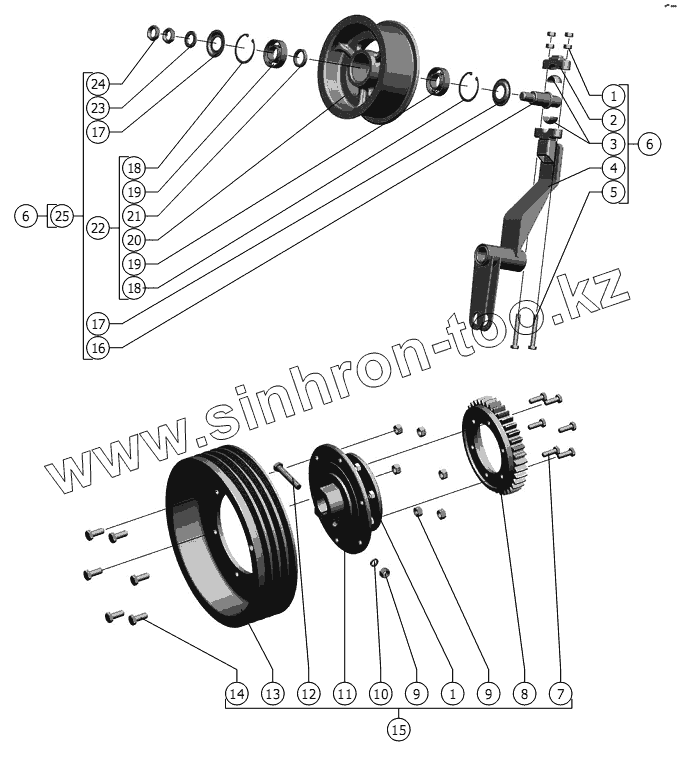 24
23
17
18
19
21
20
19
18
17
16
22
6
25
1
2
3
4
5
6

www.sinhron-too.kz

14
13
12
11
10
9
1
9
8
7
15